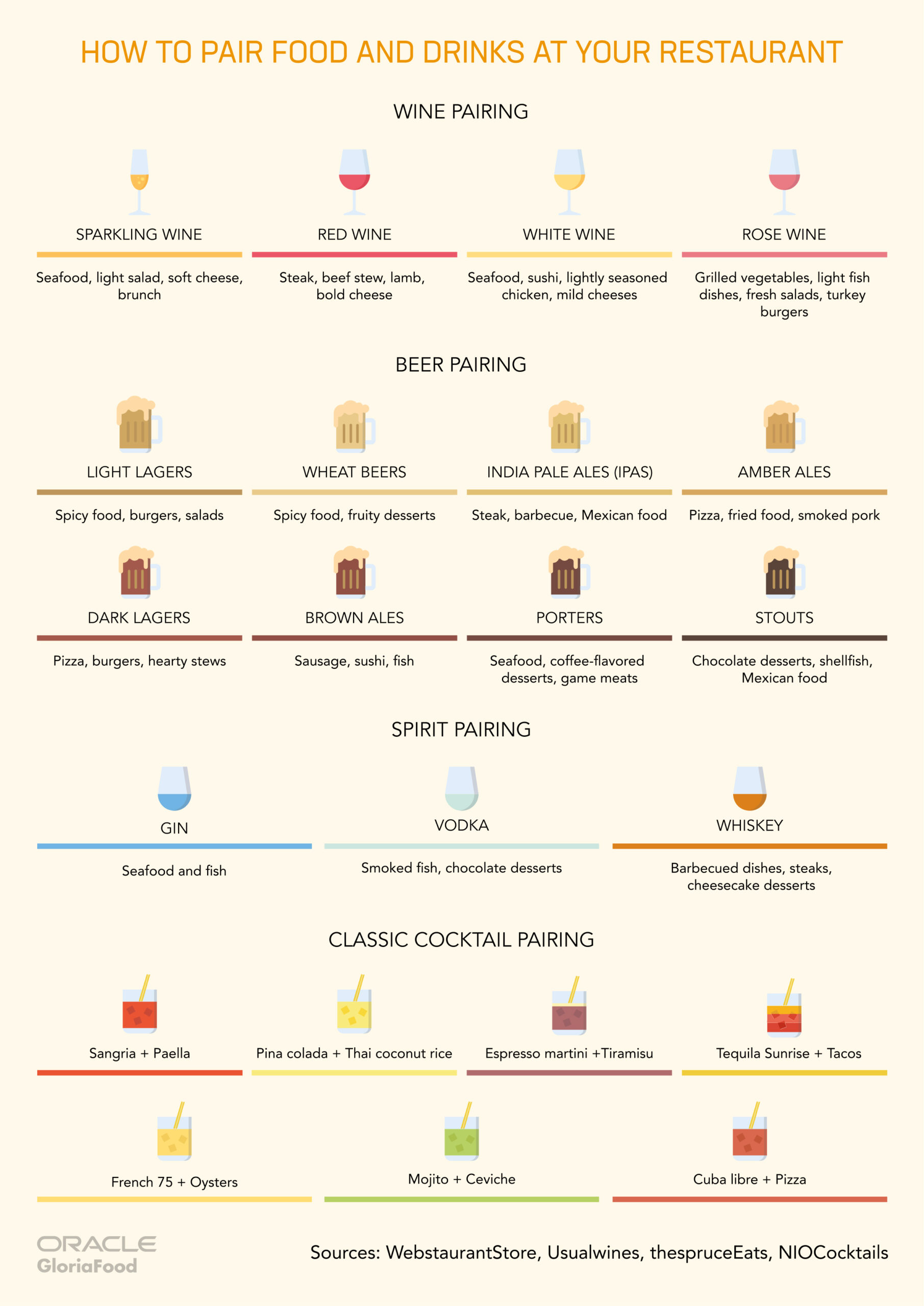 HOW TO PAIR FOOD AND DRINKS AT YOUR RESTAURANT

WINE PAIRING

SPARKLING WINE
Seafood, light salad, soft cheese, brunch

RED WINE
Steak, beef stew, lamb, bold cheese

WHITE WINE
Seafood, sushi, lightly seasoned chicken, mild cheeses

ROSE WINE
Grilled vegetables, light fish dishes, fresh salads, turkey burgers

BEER PAIRING

LIGHT LAGERS
Spicy food, burgers, salads

WHEAT BEERS
Spicy food, fruity desserts

INDIA PALE ALES (IPAS)
Steak, barbecue, Mexican food

AMBER ALES
Pizza, fried food, smoked pork

DARK LAGERS
Pizza, burgers, hearty stews

BROWN ALES
Sausage, sushi, fish

PORTERS
Seafood, coffee-flavored desserts, game meats

STOUTS
Chocolate desserts, shellfish, Mexican food

SPIRIT PAIRING

GIN
Seafood and fish

VODKA
Smoked fish, chocolate desserts

WHISKEY
Barbecued dishes, steaks, cheesecake desserts

CLASSIC COCKTAIL PAIRING

Sangria + Paella

Pina colada + Thai coconut rice

Espresso martini +Tiramisu

Tequila Sunrise + Tacos

French 75 + Oysters

Mojito + Ceviche

Cuba libre + Pizza

ORACLE
GloriaFood

Sources: WebstaurantStore, Usualwines, thespruceEats, NIOCocktails